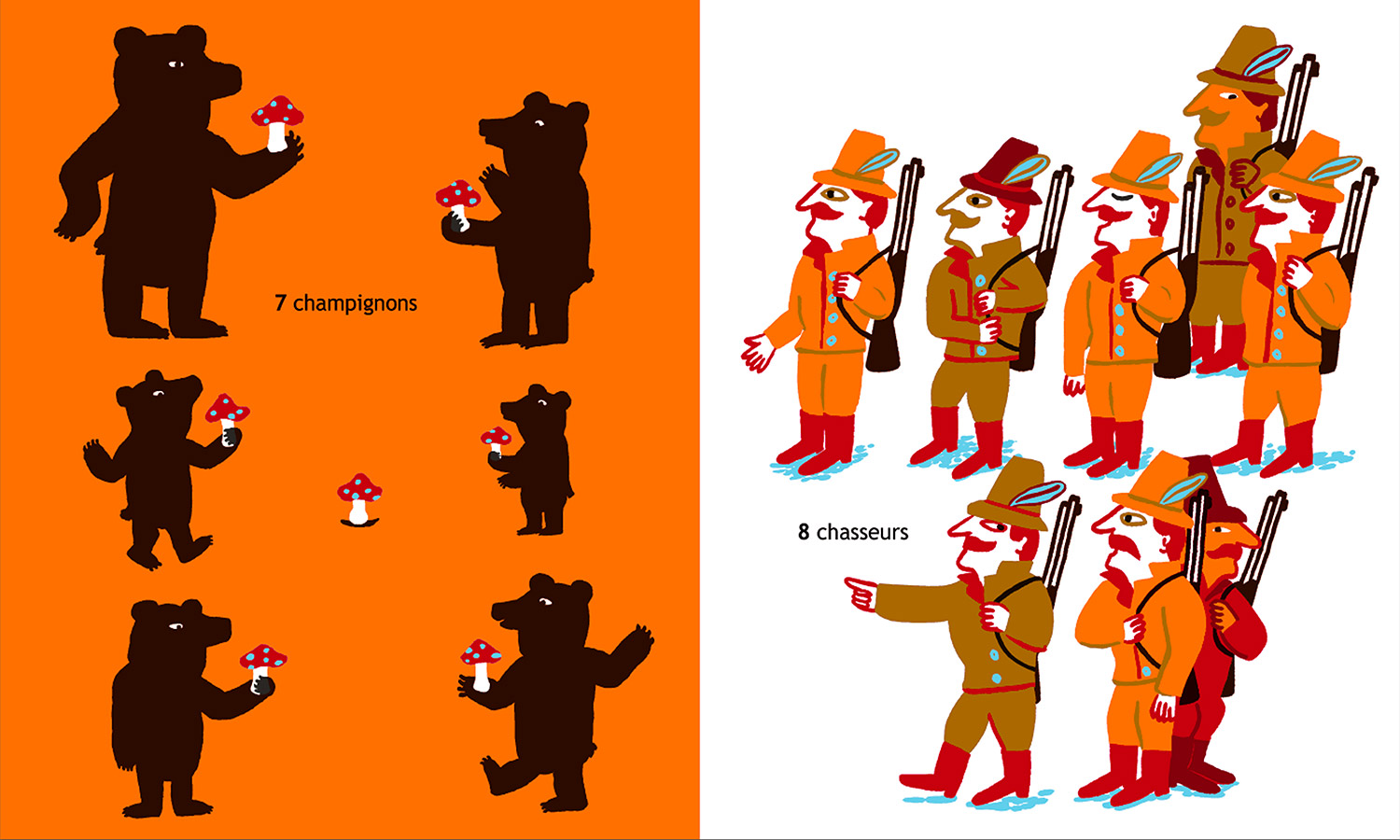 7 champignons

8 chasseurs