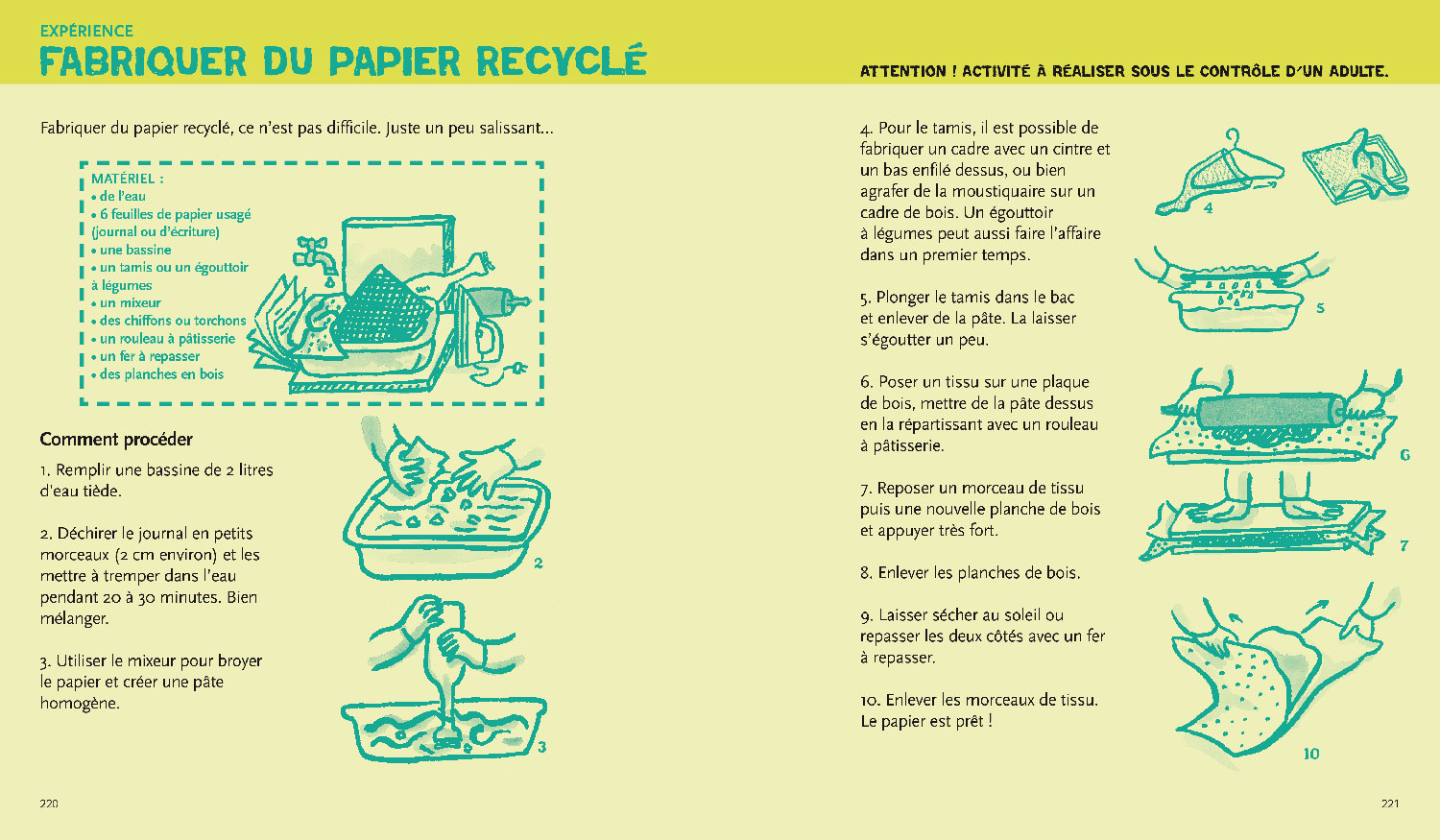 EXPÉRIENCE
FABRIQUER DU PAPIER RECYCLÉ

ATTENTION ! ACTIVITÉ À RÉALISER SOUS LE CONTRÔLE D'UN ADULTE.

Fabriquer du papier recyclé, ce n'est pas difficile. Juste un peu salissant…

MATÉRIEL :
• de l'eau
• 6 feuilles de papier usagé (journal ou d'écriture)
• une bassine
• un tamis ou un égouttoir à légumes
• un mixeur
• des chiffons ou torchons
• un rouleau à pâtisserie
• un fer à repasser
• des planches en bois

Comment procéder

1. Remplir une bassine de 2 litres d'eau tiède.

2. Déchirer le journal en petits morceaux (2 cm environ) et les mettre à tremper dans l'eau pendant 20 à 30 minutes. Bien mélanger.

3. Utiliser le mixeur pour broyer le papier et créer une pâte homogène.

2

3

220

4. Pour le tamis, il est possible de fabriquer un cadre avec un cintre et un bas enfilé dessus, ou bien agrafer de la moustiquaire sur un cadre de bois. Un égouttoir à légumes peut aussi faire l'affaire dans un premier temps.

5. Plonger le tamis dans le bac et enlever de la pâte. La laisser s'égoutter un peu.

6. Poser un tissu sur une plaque de bois, mettre de la pâte dessus en la répartissant avec un rouleau à pâtisserie.

7. Reposer un morceau de tissu puis une nouvelle planche de bois et appuyer très fort.

8. Enlever les planches de bois.

9. Laisser sécher au soleil ou repasser les deux côtés avec un fer à repasser.

10. Enlever les morceaux de tissu. Le papier est prêt !

4

5

6

7

10

221